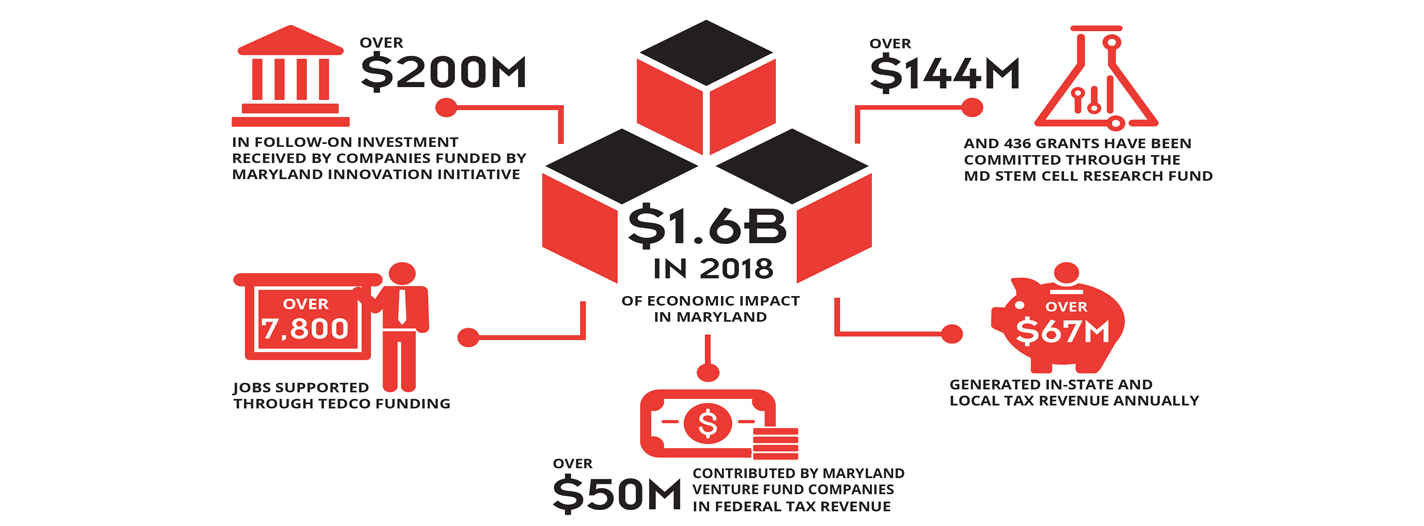 OVER
$200M
IN FOLLOW-ON INVESTMENT RECEIVED BY COMPANIES FUNDED BY MARYLAND INNOVATION INITIATIVE

OVER
$144M
AND 436 GRANTS HAVE BEEN COMMITTED THROUGH THE MD STEM CELL RESEARCH FUND

$1.6B
IN 2018
OF ECONOMIC IMPACT IN MARYLAND

OVER
7,800
JOBS SUPPORTED THROUGH TEDCO FUNDING

OVER
$67M
GENERATED IN-STATE AND LOCAL TAX REVENUE ANNUALLY

$

OVER
$50M
CONTRIBUTED BY MARYLAND VENTURE FUND COMPANIES IN FEDERAL TAX REVENUE